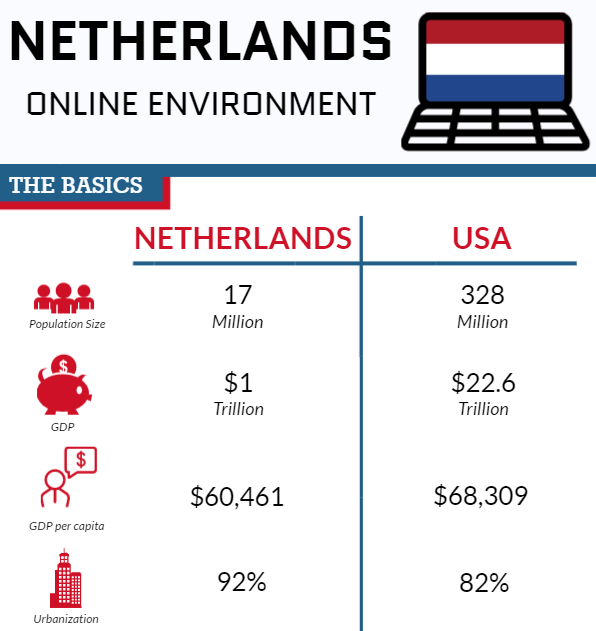 NETHERLANDS

ONLINE ENVIRONMENT

THE BASICS

| | NETHERLANDS | USA |
|---|---|---|
| Population Size | 17 Million | 328 Million |
| GDP | \$1 Trillion | \$22.6 Trillion |
| GDP per capita | \$60,461 | \$68,309 |
| Urbanization | 92% | 82% |